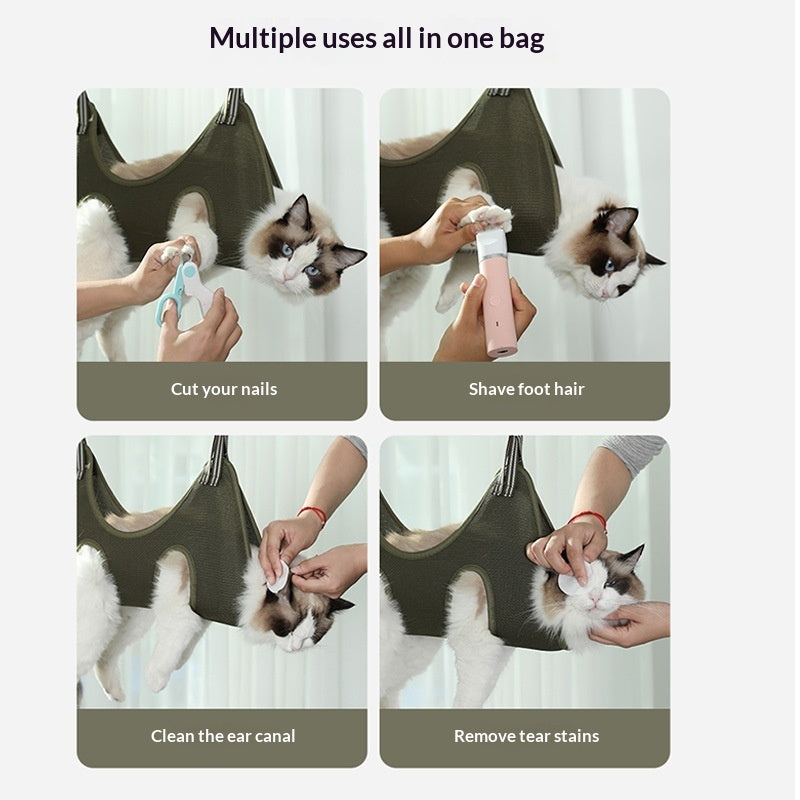 Multiple uses all in one bag

Cut your nails

Shave foot hair

Clean the ear canal

Remove tear stains