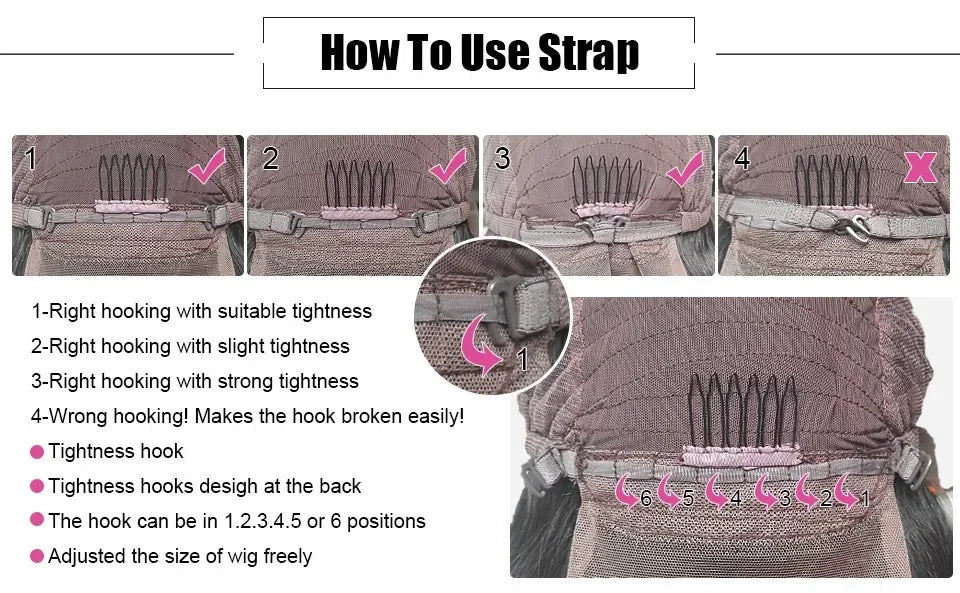 How To Use Strap

1

2

3

4

1-Right hooking with suitable tightness

2-Right hooking with slight tightness

3-Right hooking with strong tightness

4-Wrong hooking! Makes the hook broken easily!

Tightness hook

Tightness hooks desigh at the back

The hook can be in 1.2.3.4.5 or 6 positions

Adjusted the size of wig freely

1

6 5 4 3 2 1