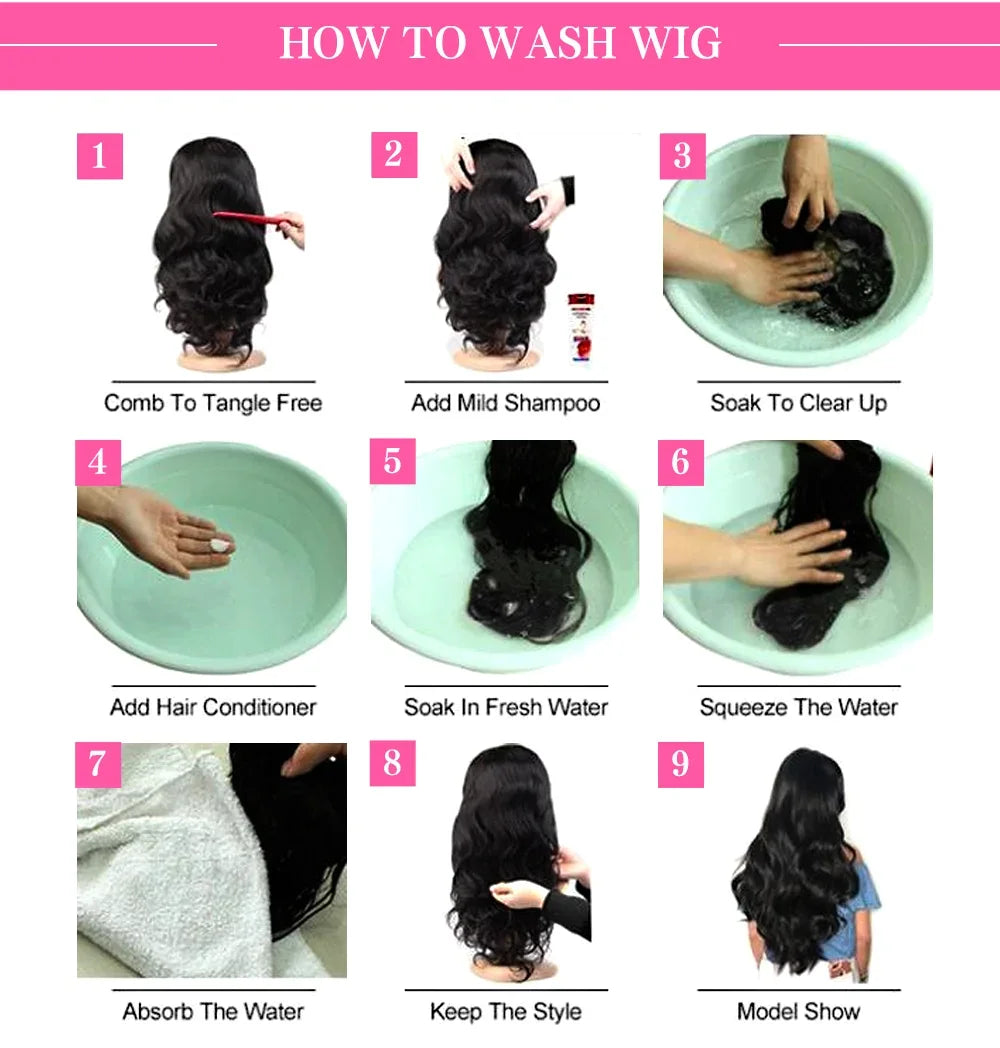 HOW TO WASH WIG

1

Comb To Tangle Free

2

Add Mild Shampoo

3

Soak To Clear Up

4

Add Hair Conditioner

5

Soak In Fresh Water

6

Squeeze The Water

7

Absorb The Water

8

Keep The Style

9

Model Show