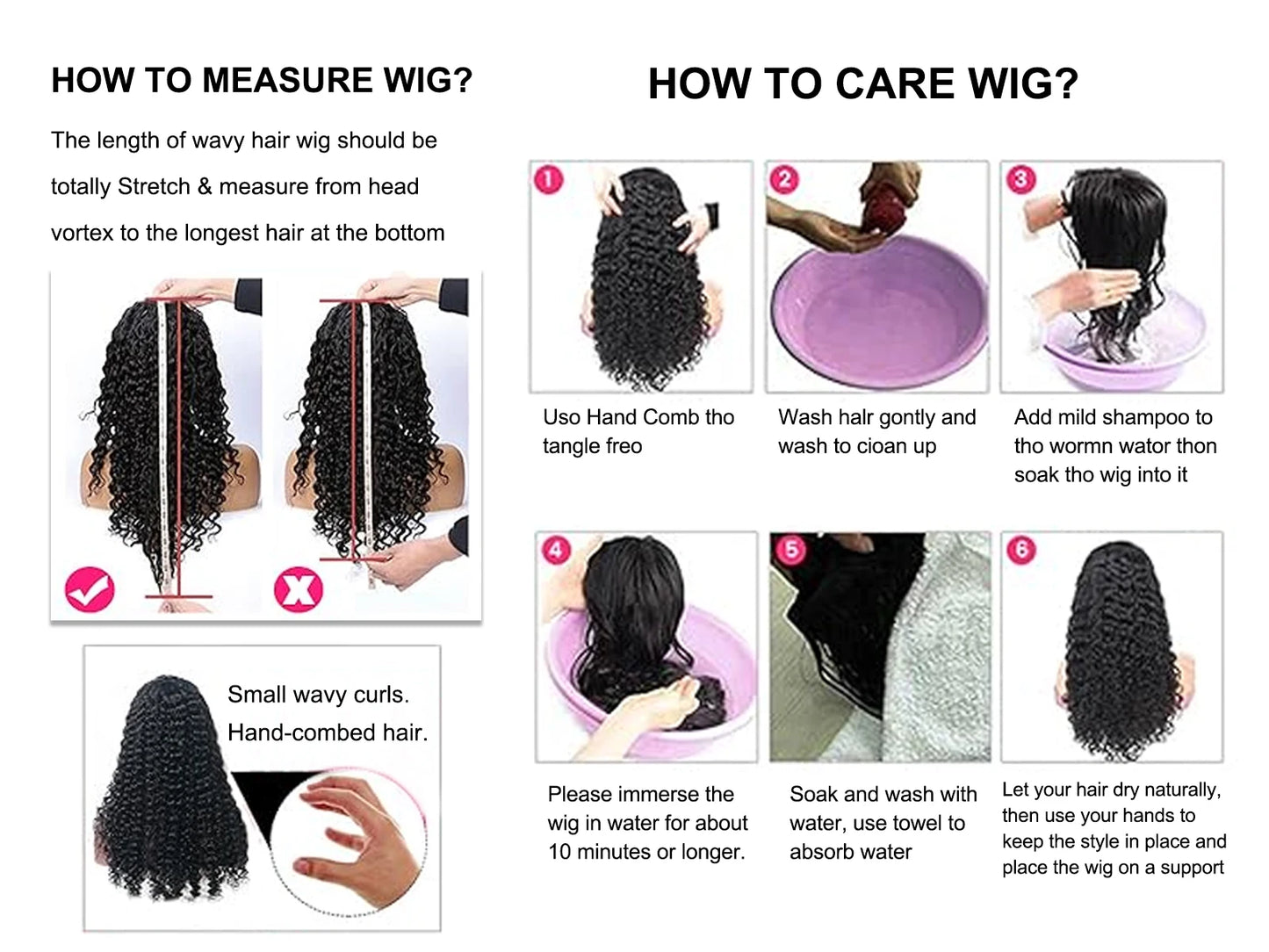 HOW TO MEASURE WIG?

The length of wavy hair wig should be totally Stretch & measure from head vortex to the longest hair at the bottom

Small wavy curls.
Hand-combed hair.

HOW TO CARE WIG?

1
Uso Hand Comb tho tangle freo

2
Wash halr gontly and wash to cioan up

3
Add mild shampoo to tho wormn wator thon soak tho wig into it

4
Please immerse the wig in water for about 10 minutes or longer.

5
Soak and wash with water, use towel to absorb water

6
Let your hair dry naturally, then use your hands to keep the style in place and place the wig on a support