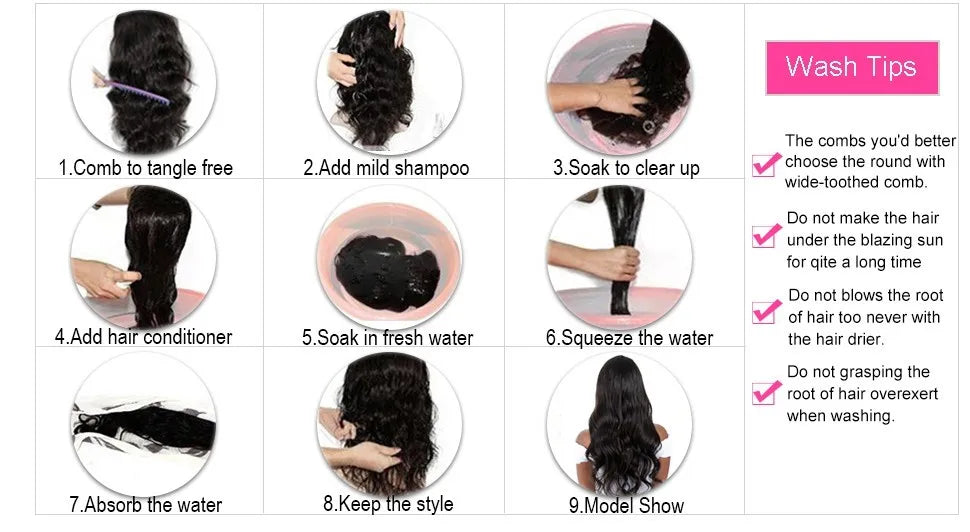 1.Comb to tangle free

2.Add mild shampoo

3.Soak to clear up

4.Add hair conditioner

5.Soak in fresh water

6.Squeeze the water

7.Absorb the water

8.Keep the style

9.Model Show

Wash Tips

The combs you'd better choose the round with wide-toothed comb.

Do not make the hair under the blazing sun for qite a long time

Do not blows the root of hair too never with the hair drier.

Do not grasping the root of hair overexert when washing.