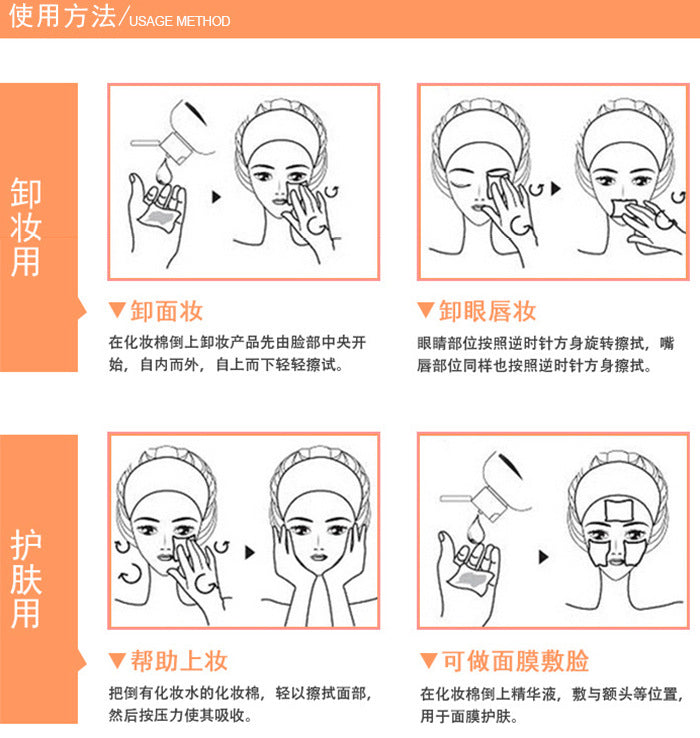 使用方法/USAGE METHOD

卸妆用

▼卸面妆

在化妆棉倒上卸妆产品先由脸部中央开始，自内而外，自上而下轻轻擦试。

▼卸眼唇妆

眼睛部位按照逆时针方身旋转擦拭，嘴唇部位同样也按照逆时针方身擦拭。

护肤用

▼帮助上妆

把倒有化妆水的化妆棉，轻以擦拭面部，然后按压力使其吸收。

▼可做面膜敷脸

在化妆棉倒上精华液，敷与额头等位置，用于面膜护肤。