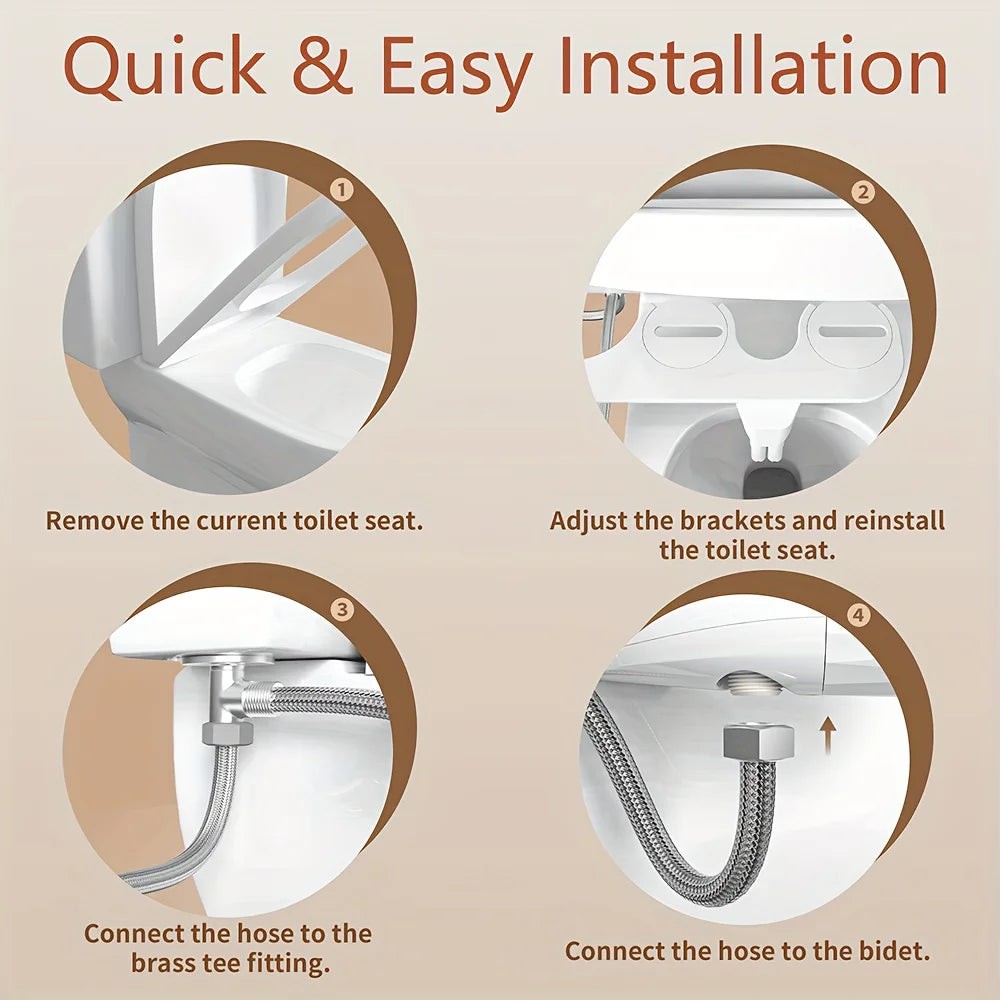 Quick & Easy Installation

1

Remove the current toilet seat.

2

Adjust the brackets and reinstall the toilet seat.

3

Connect the hose to the brass tee fitting.

4

Connect the hose to the bidet.