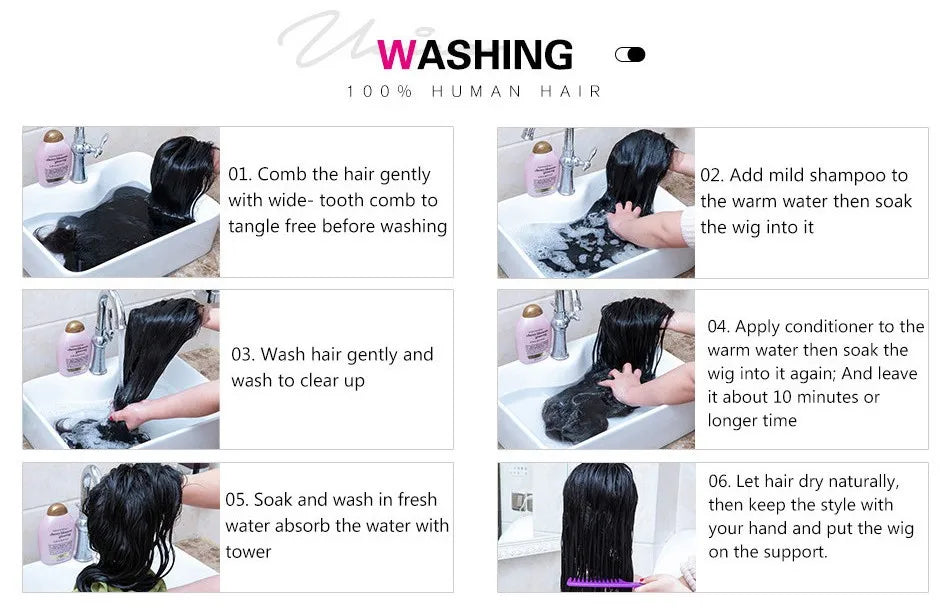 WASHING

100% HUMAN HAIR

01. Comb the hair gently with wide- tooth comb to tangle free before washing

02. Add mild shampoo to the warm water then soak the wig into it

03. Wash hair gently and wash to clear up

04. Apply conditioner to the warm water then soak the wig into it again; And leave it about 10 minutes or longer time

05. Soak and wash in fresh water absorb the water with tower

06. Let hair dry naturally, then keep the style with your hand and put the wig on the support.